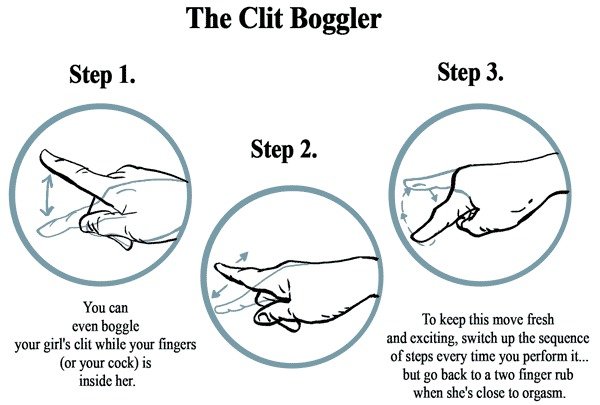 The Clit Boggler

Step 1.

Step 2.

Step 3.

You can even boggle your girl's clit while your fingers (or your cock) is inside her.

To keep this move fresh and exciting, switch up the sequence of steps every time you perform it... but go back to a two finger rub when she's close to orgasm.