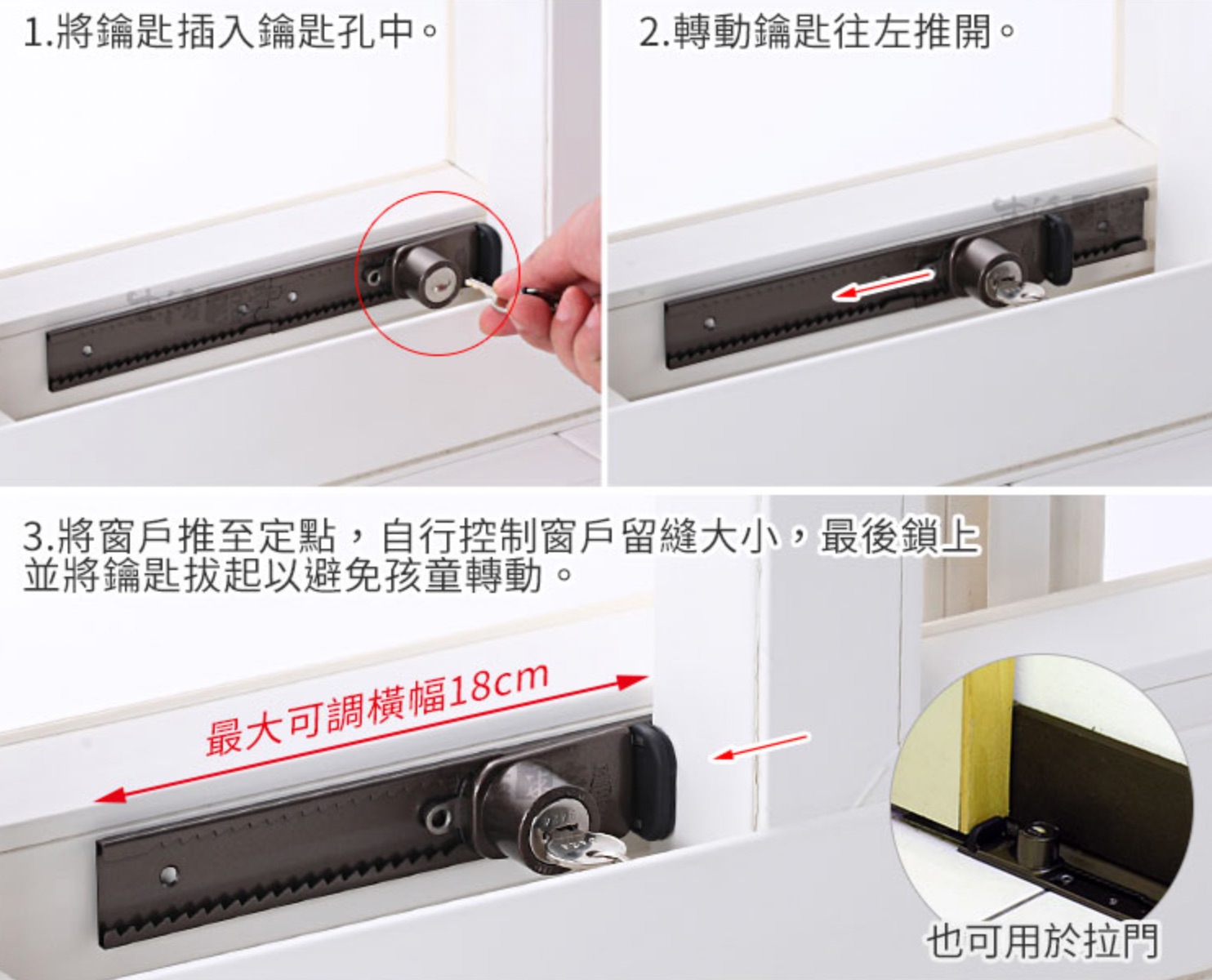 1.將鑰匙插入鑰匙孔中。

2.轉動鑰匙往左推開。

3.將窗戶推至定點，自行控制窗戶留縫大小，最後鎖上並將鑰匙拔起以避免孩童轉動。

最大可調橫幅18cm

也可用於拉門